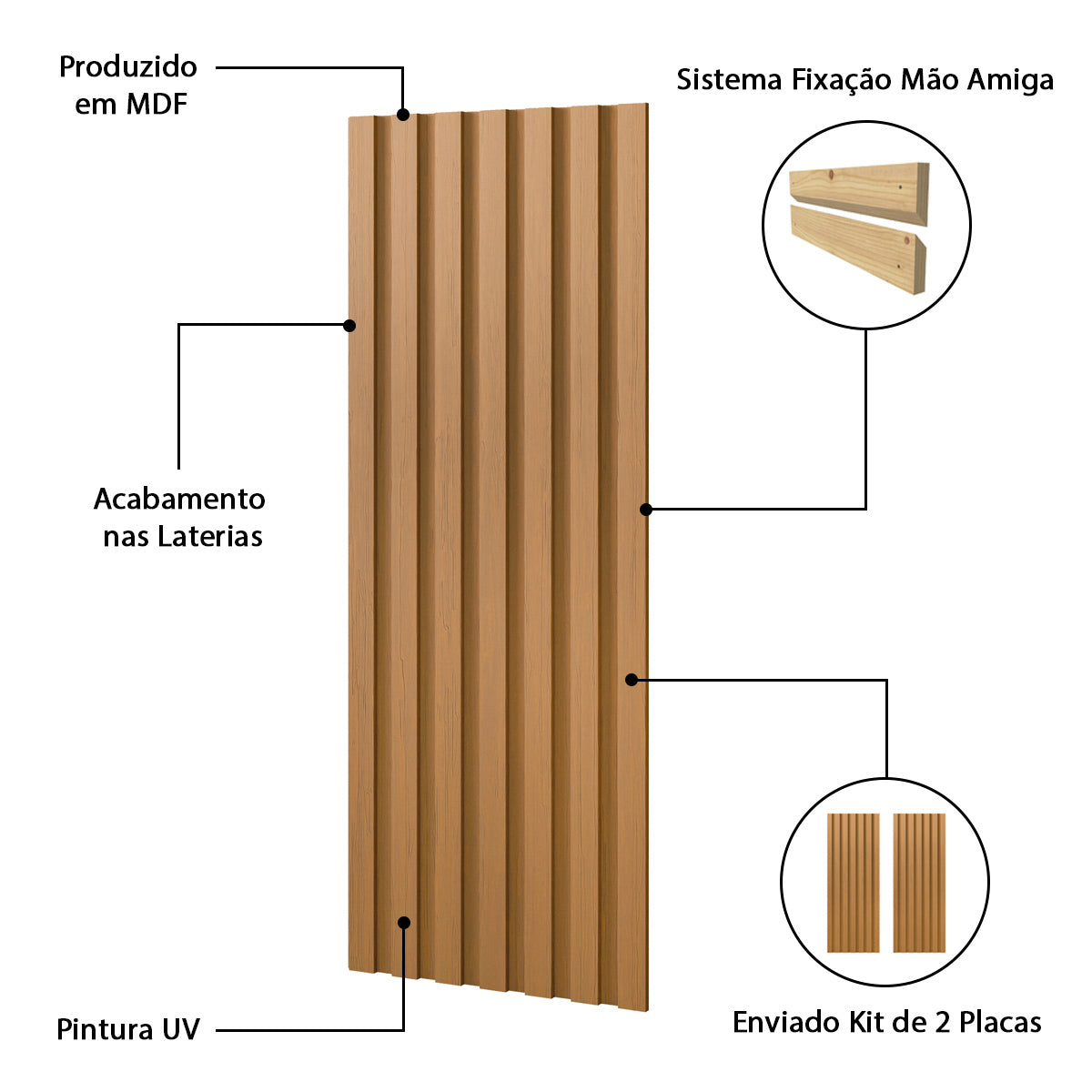 Produzido em MDF

Sistema Fixação Mão Amiga

Acabamento nas Laterias

Pintura UV

Enviado Kit de 2 Placas