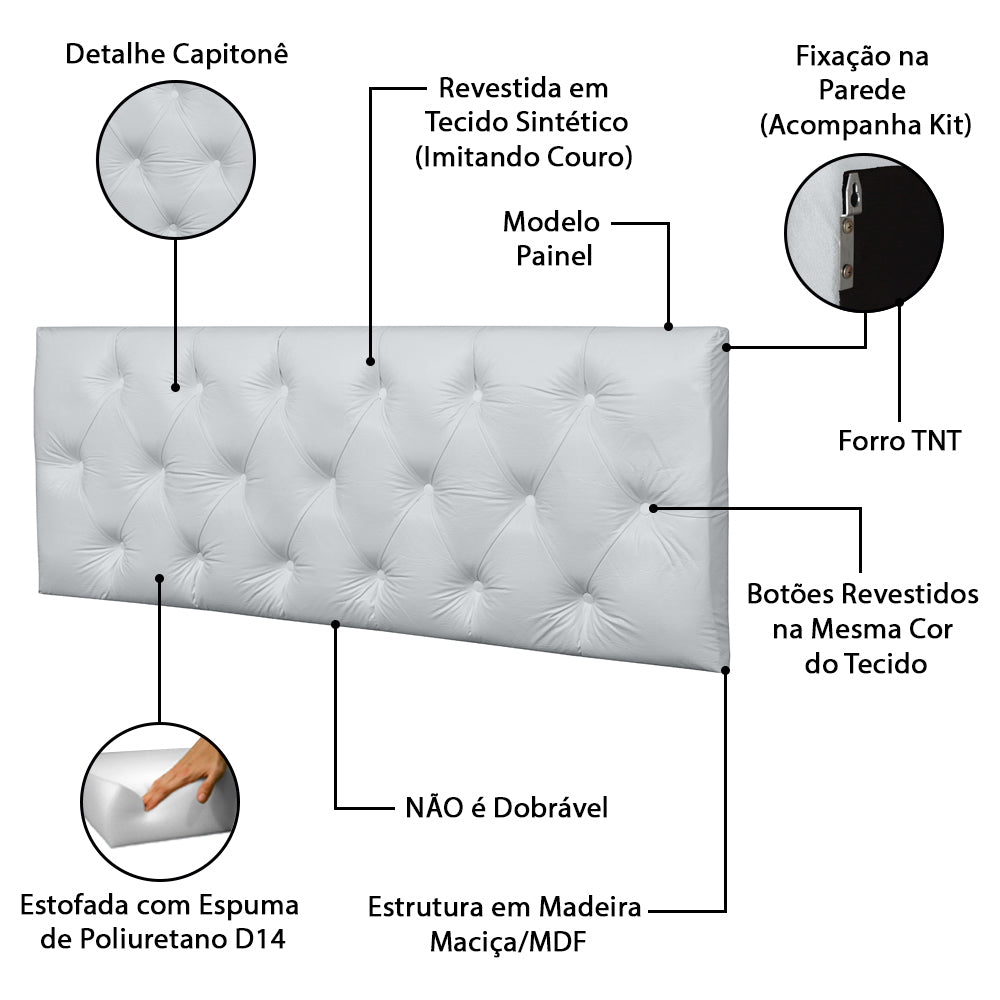 Detalhe Capitonê

Revestida em Tecido Sintético (Imitando Couro)

Fixação na Parede (Acompanha Kit)

Modelo Painel

Forro TNT

Botões Revestidos na Mesma Cor do Tecido

NÃO é Dobrável

Estofada com Espuma de Poliuretano D14

Estrutura em Madeira Maciça/MDF