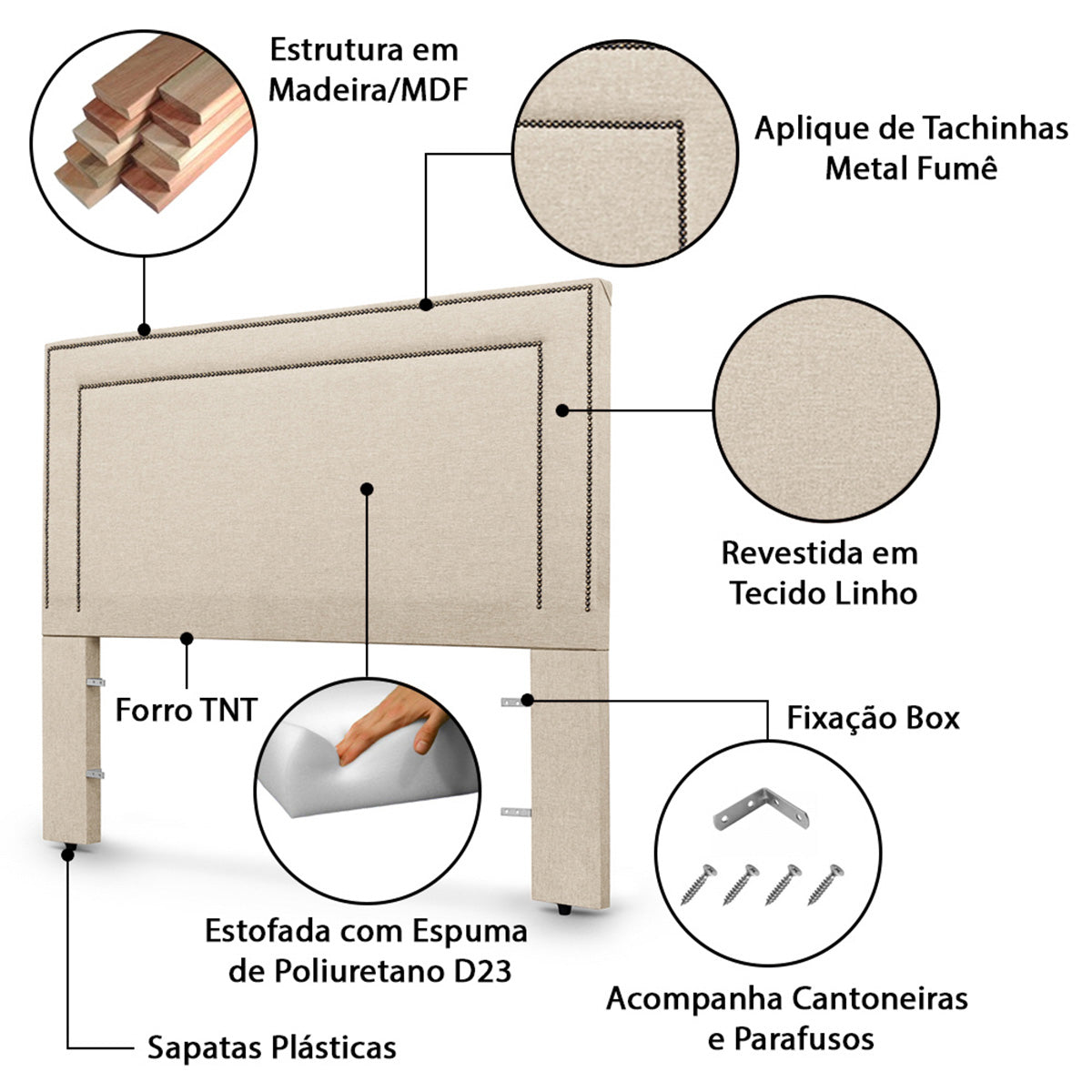 Estrutura em Madeira/MDF

Aplique de Tachinhas Metal Fumê

Revestida em Tecido Linho

Forro TNT

Fixação Box

Estofada com Espuma de Poliuretano D23

Acompanha Cantoneiras e Parafusos

Sapatas Plásticas