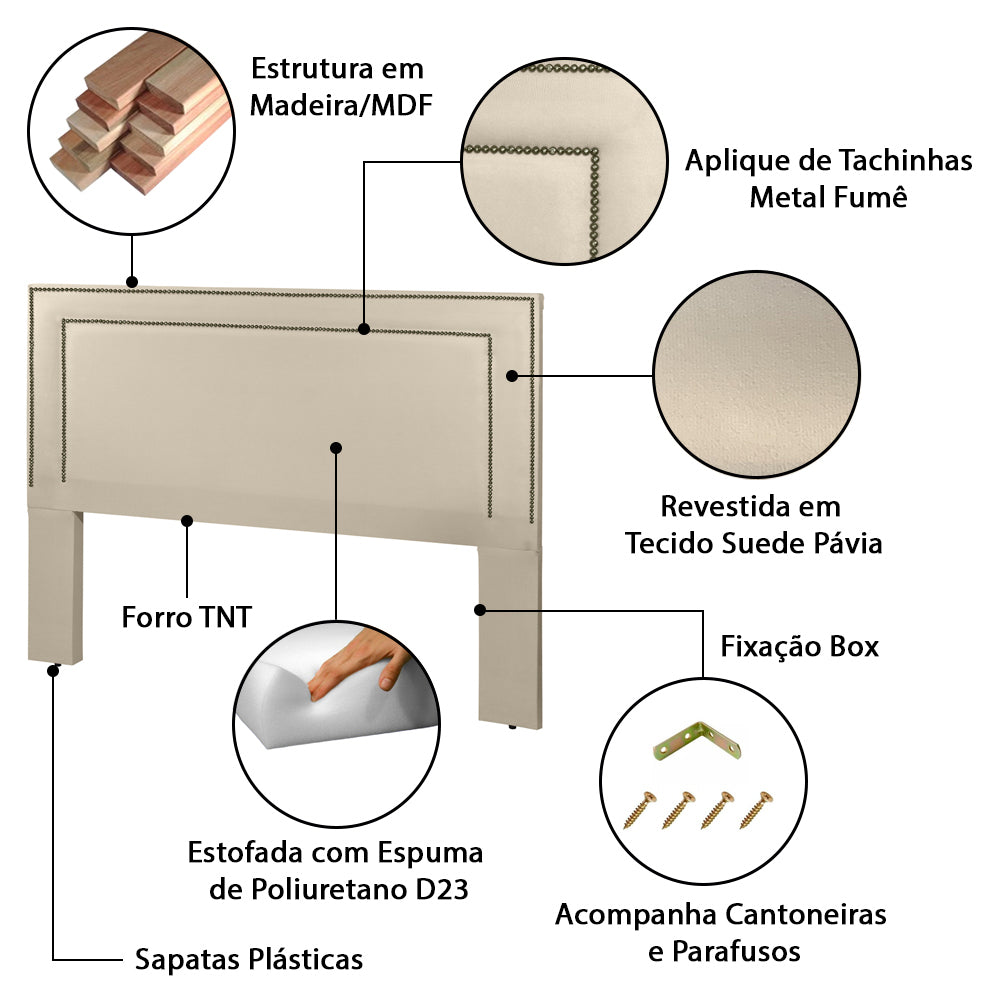 Estrutura em
Madeira/MDF

Aplique de Tachinhas
Metal Fumê

Revestida em
Tecido Suede Pávia

Forro TNT

Fixação Box

Estofada com Espuma
de Poliuretano D23

Acompanha Cantoneiras
e Parafusos

Sapatas Plásticas