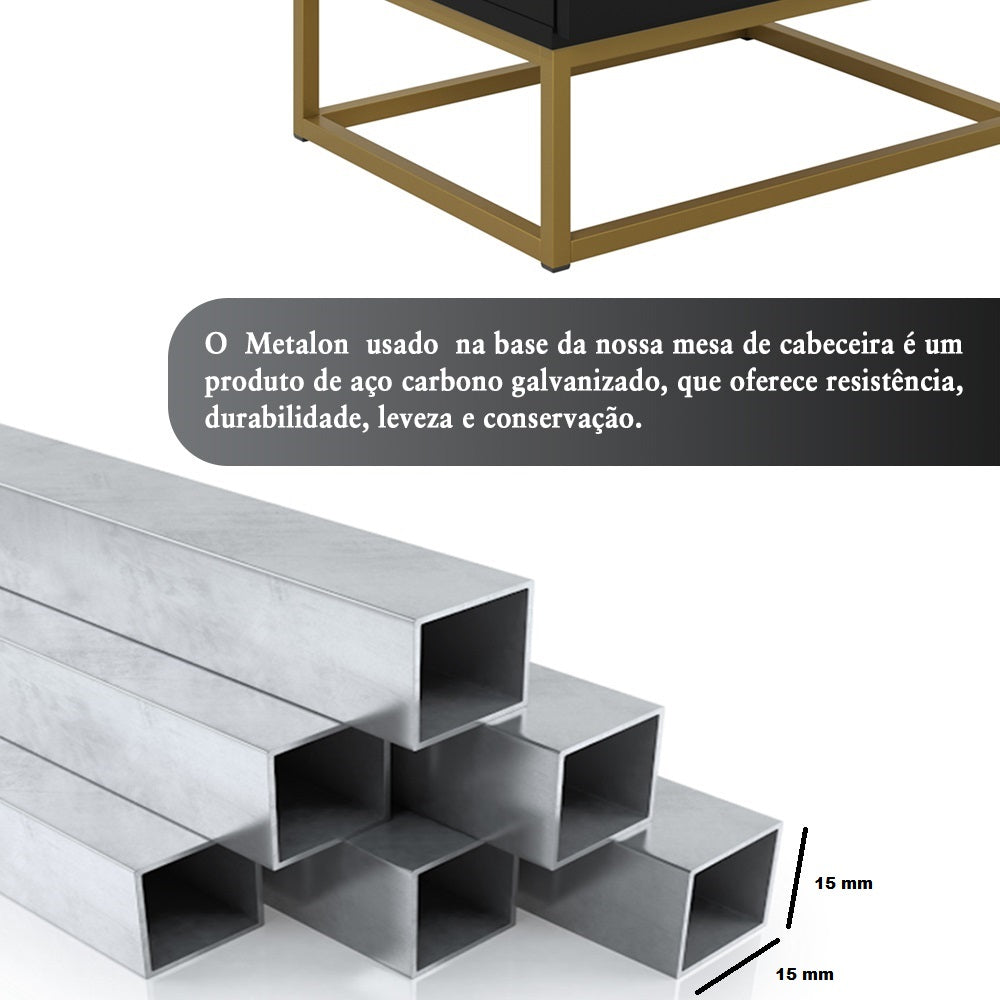 O Metalon usado na base da nossa mesa de cabeceira é um produto de aço carbono galvanizado, que oferece resistência, durabilidade, leveza e conservação.

15 mm

15 mm