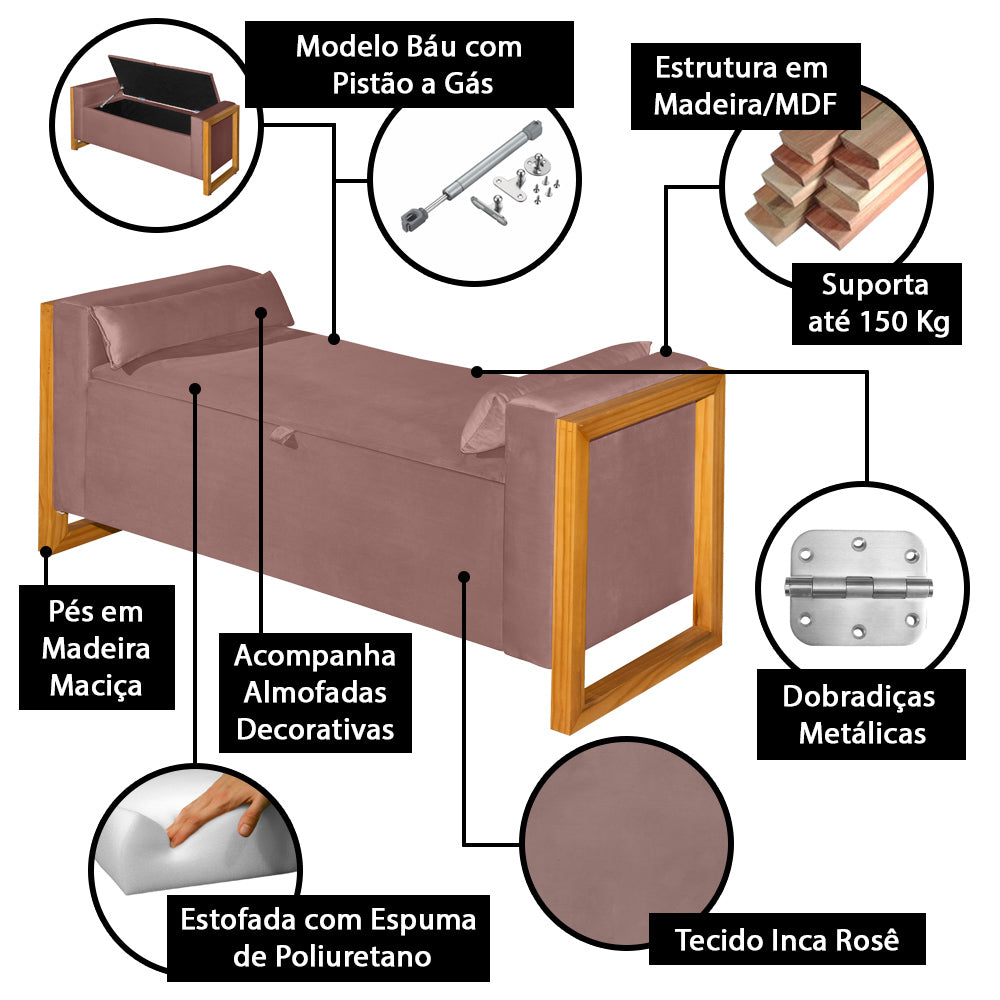 Modelo Báu com Pistão a Gás

Estrutura em Madeira/MDF

Suporta até 150 Kg

Pés em Madeira Maciça

Acompanha Almofadas Decorativas

Dobradiças Metálicas

Estofada com Espuma de Poliuretano

Tecido Inca Rosê