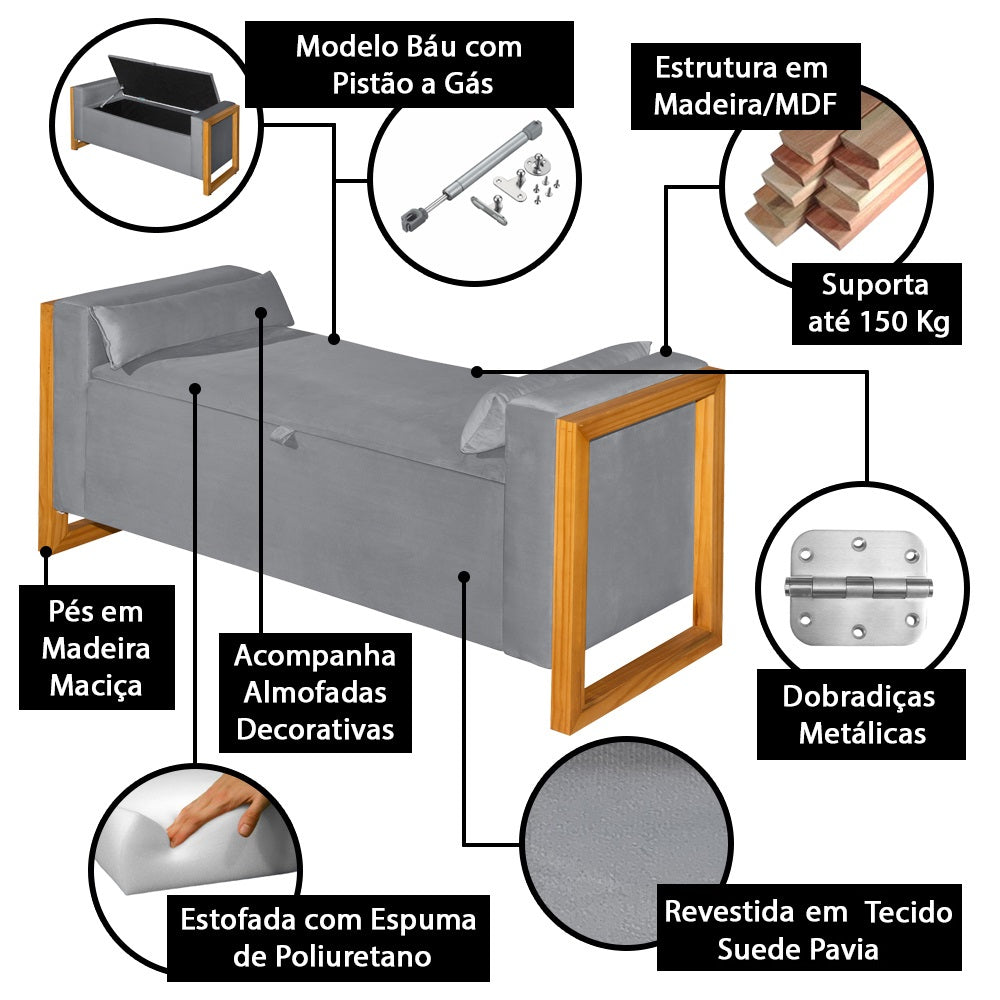 Modelo Báu com Pistão a Gás

Estrutura em Madeira/MDF

Suporta até 150 Kg

Pés em Madeira Maciça

Acompanha Almofadas Decorativas

Dobradiças Metálicas

Estofada com Espuma de Poliuretano

Revestida em Tecido Suede Pavia